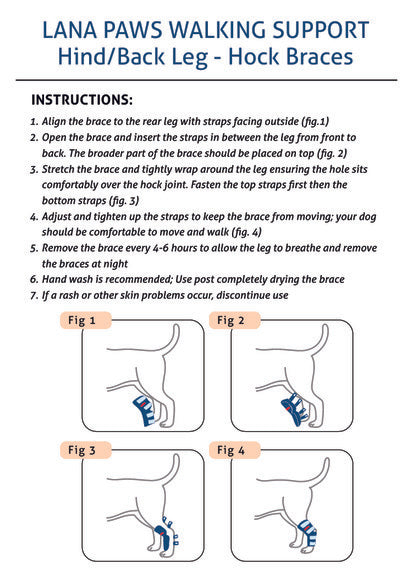 LANA PAWS WALKING SUPPORT
Hind/Back Leg - Hock Braces

INSTRUCTIONS:

1. Align the brace to the rear leg with straps facing outside (fig.1)
2. Open the brace and insert the straps in between the leg from front to back. The broader part of the brace should be placed on top (fig. 2)
3. Stretch the brace and tightly wrap around the leg ensuring the hole sits comfortably over the hock joint. Fasten the top straps first then the bottom straps (fig. 3)
4. Adjust and tighten up the straps to keep the brace from moving; your dog should be comfortable to move and walk (fig. 4)
5. Remove the brace every 4-6 hours to allow the leg to breathe and remove the braces at night
6. Hand wash is recommended; Use post completely drying the brace
7. If a rash or other skin problems occur, discontinue use

Fig 1

Fig 2

Fig 3

Fig 4